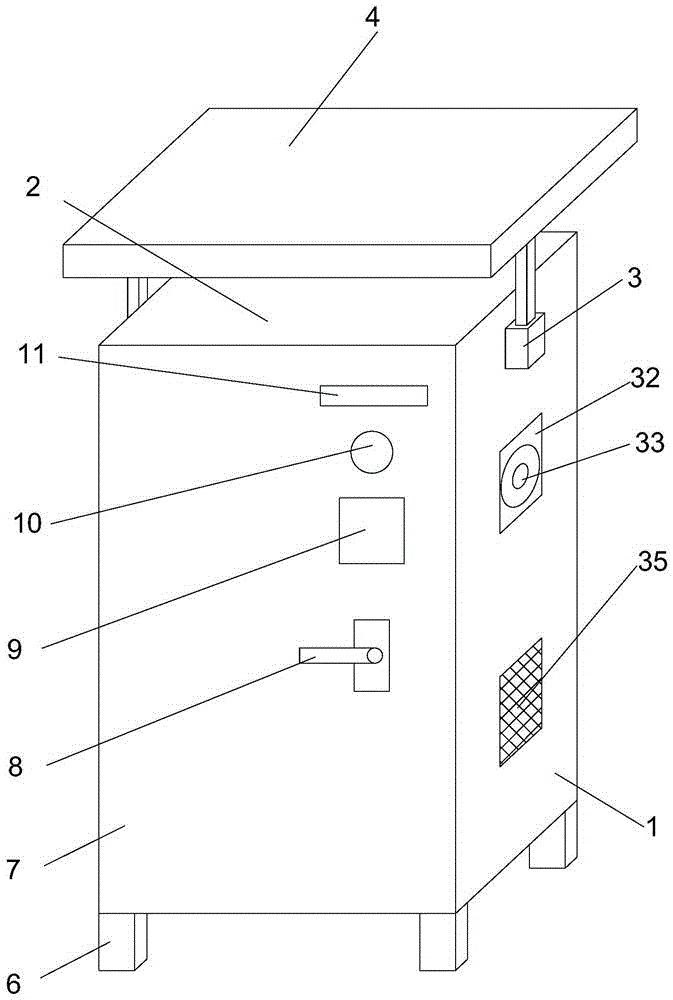 4
2
3
11
32
33
10
9
35
8
1
7
6