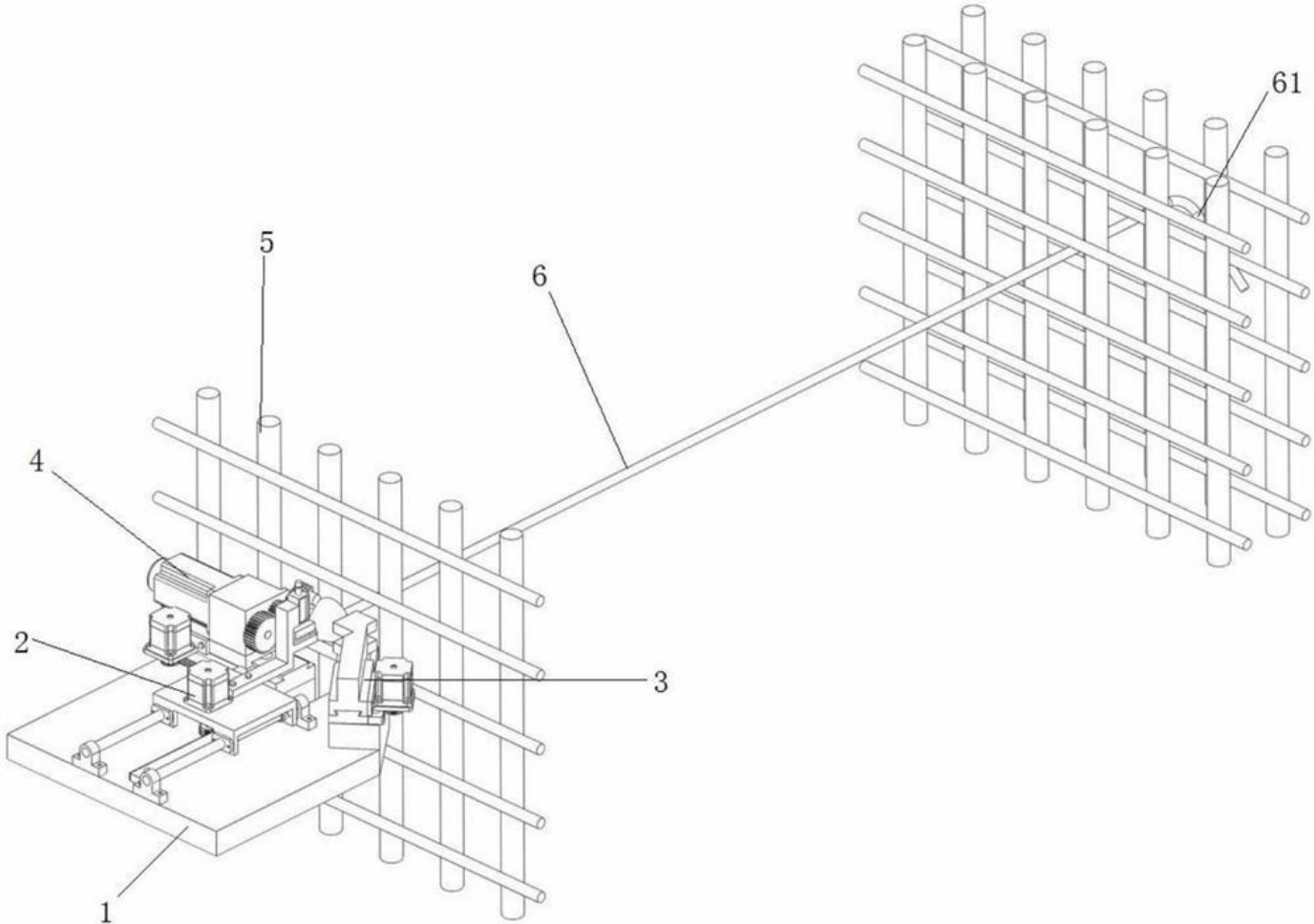 61
5
6
4
2
3
1